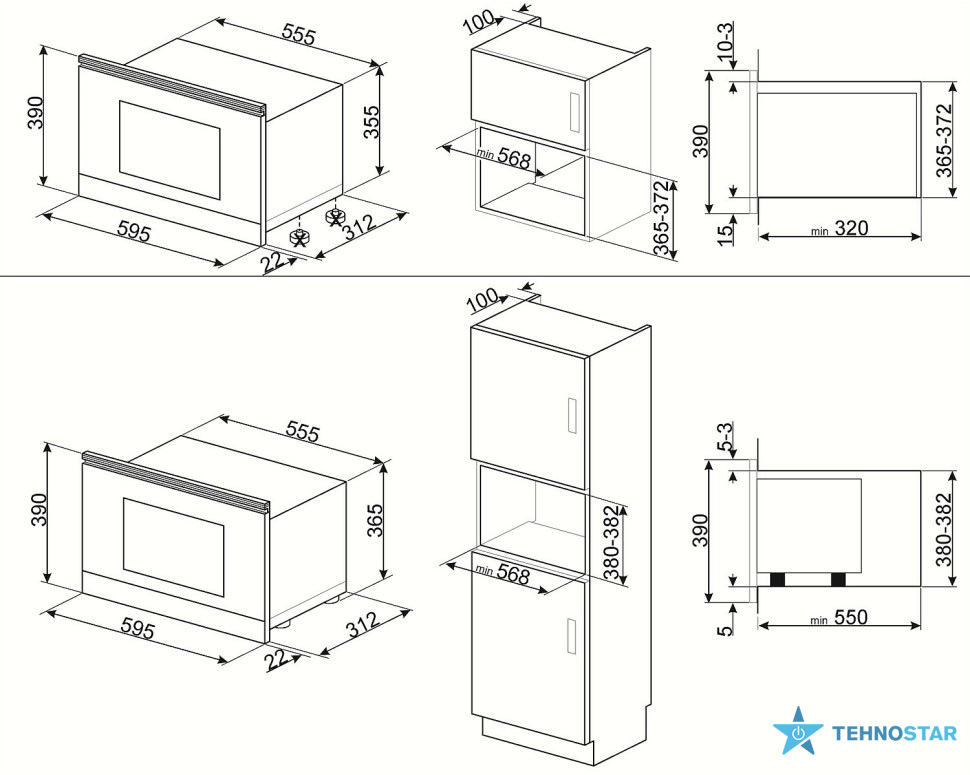 555
390
355
595
22
312
100
min 568
365-372
10-3
390
365-372
15
min 320
100
555
390
365
595
22
312
380-382
min 568
5-3
390
380-382
5
min 550
TEHNOSTAR