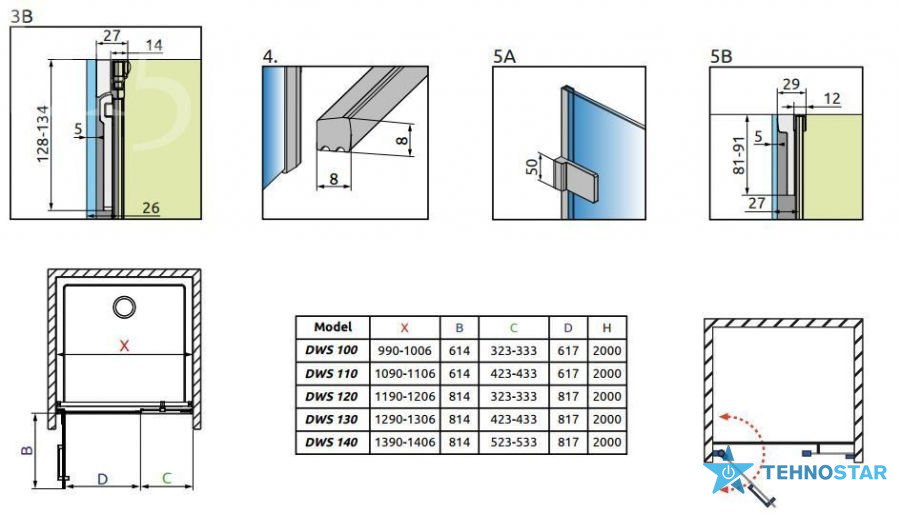 3B
27
14
128-134
5
26

4.
8
8

5A
50

5B
29
12
81-91
5
27

X
B
D
C

| Model | X | B | C | D | H |
|---|---|---|---|---|---|
| DWS 100 | 990-1006 | 614 | 323-333 | 617 | 2000 |
| DWS 110 | 1090-1106 | 614 | 423-433 | 617 | 2000 |
| DWS 120 | 1190-1206 | 814 | 323-333 | 817 | 2000 |
| DWS 130 | 1290-1306 | 814 | 423-433 | 817 | 2000 |
| DWS 140 | 1390-1406 | 814 | 523-533 | 817 | 2000 |

TEHNOSTAR