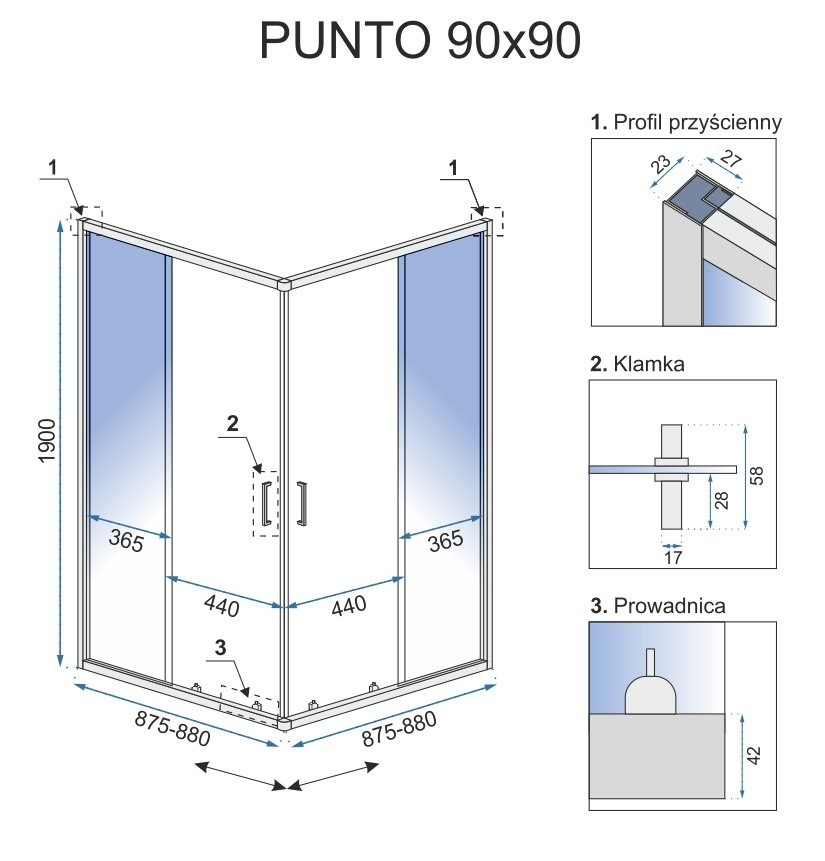 PUNTO 90x90

1

1

1900

2

365

365

440

440

3

875-880

875-880

1. Profil przyścienny

23

27

2. Klamka

58

28

17

3. Prowadnica

42