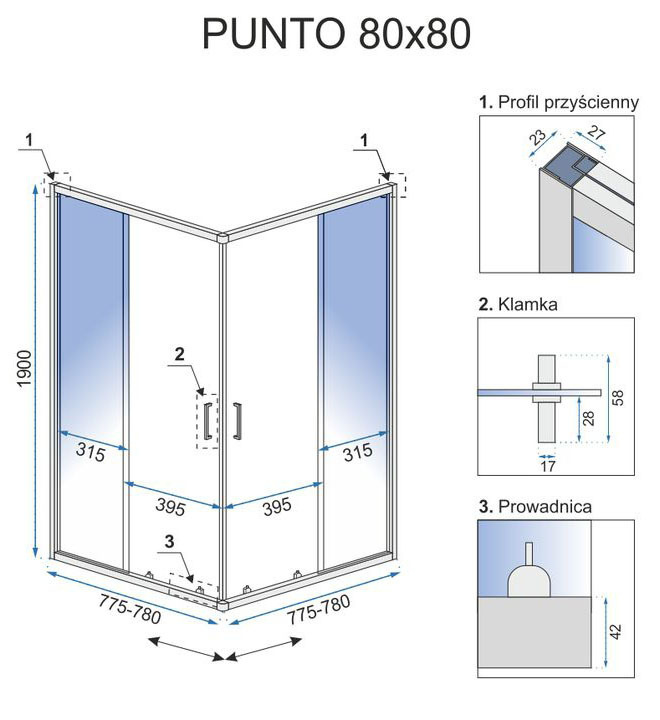 PUNTO 80x80

1
1
1900
2
315
315
395
395
3
775-780
775-780

1. Profil przyścienny
23
27

2. Klamka
58
28
17

3. Prowadnica
42