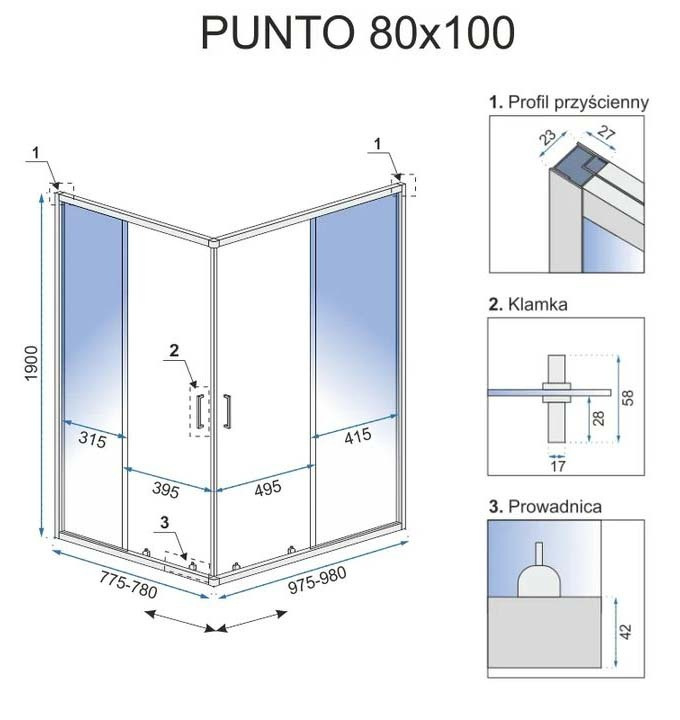 PUNTO 80x100

1

1

1900

2

315

415

395

495

3

775-780

975-980

1. Profil przyścienny

23

27

2. Klamka

58

28

17

3. Prowadnica

42