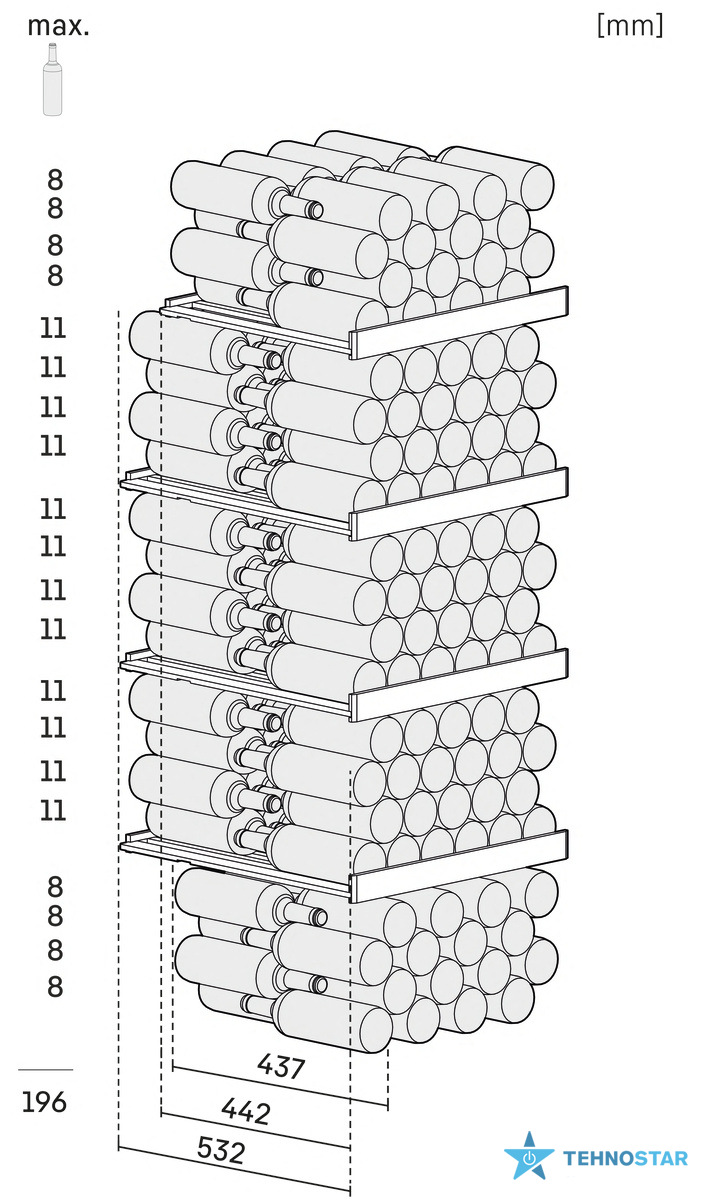 max.

[mm]

8
8
8
8
11
11
11
11
11
11
11
11
11
11
11
11
8
8
8
8

196

437
442
532

TEHNOSTAR