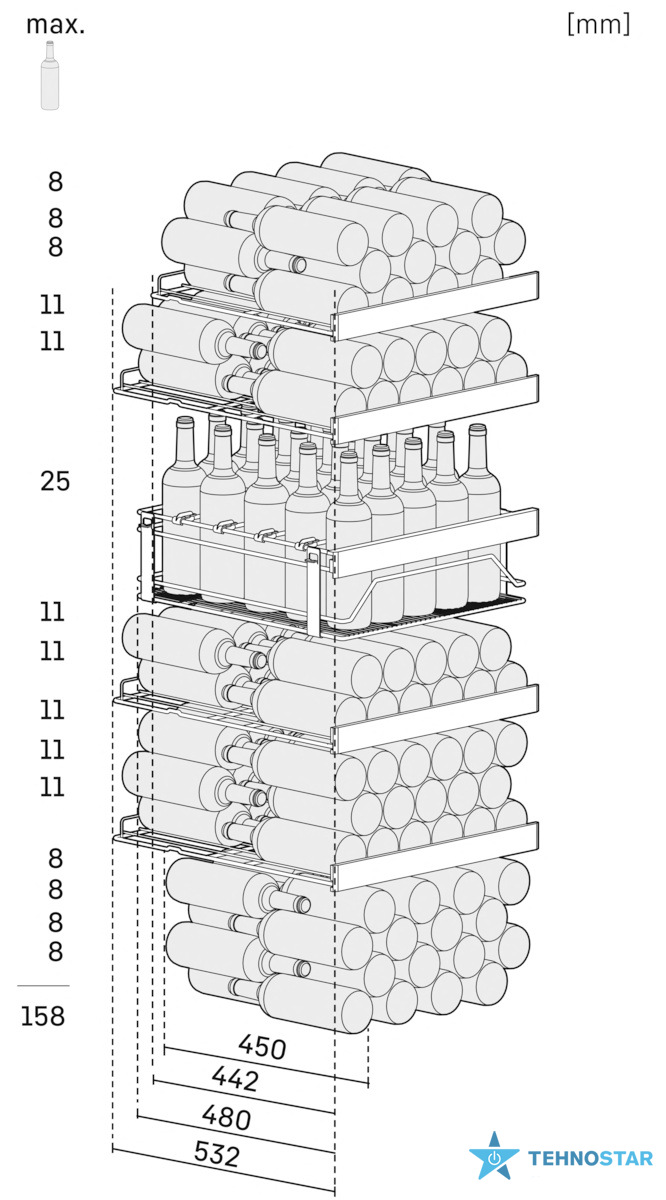 max.

[mm]

8
8
8
11
11
25
11
11
11
11
11
8
8
8
8

158

450
442
480
532

TEHNOSTAR