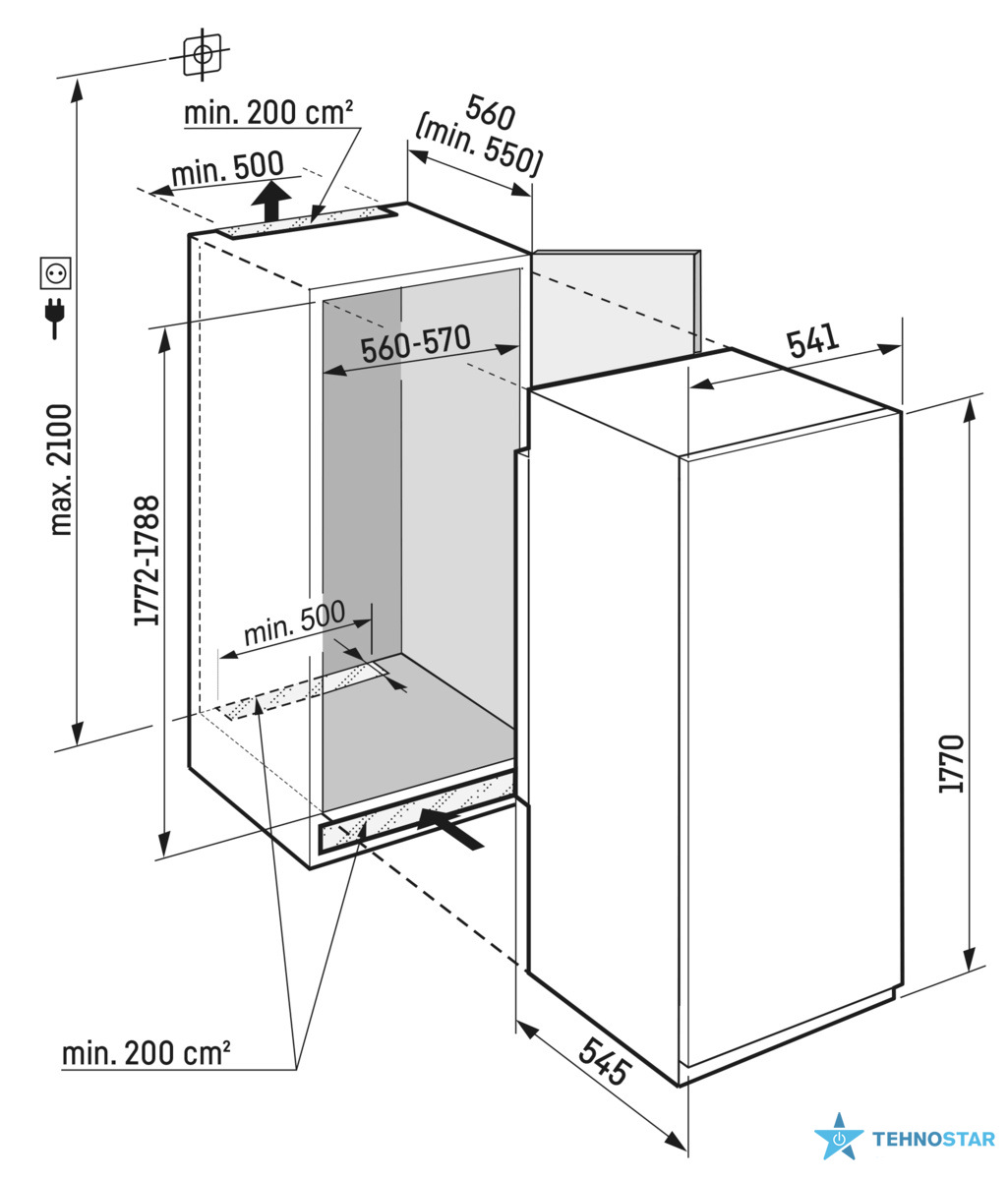 min. 200 cm²

min. 500

560
(min. 550)

max. 2100

560-570

541

1772-1788

min. 500

1770

min. 200 cm²

545

TEHNOSTAR