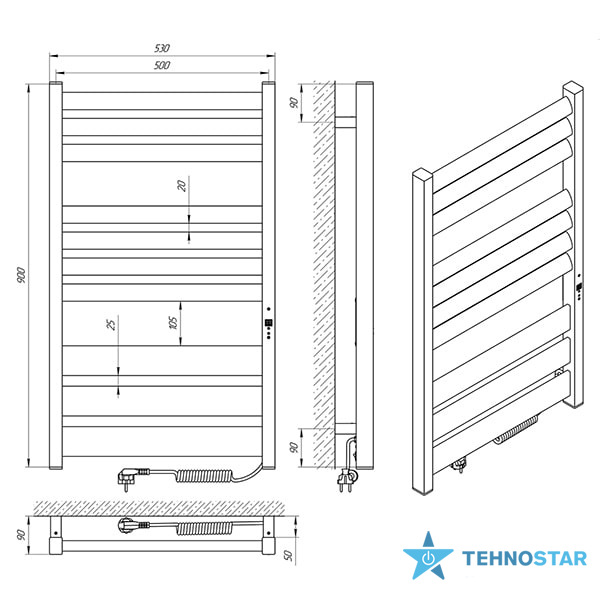 530
500
900
20
105
25
90
90
90
50
TEHNOSTAR