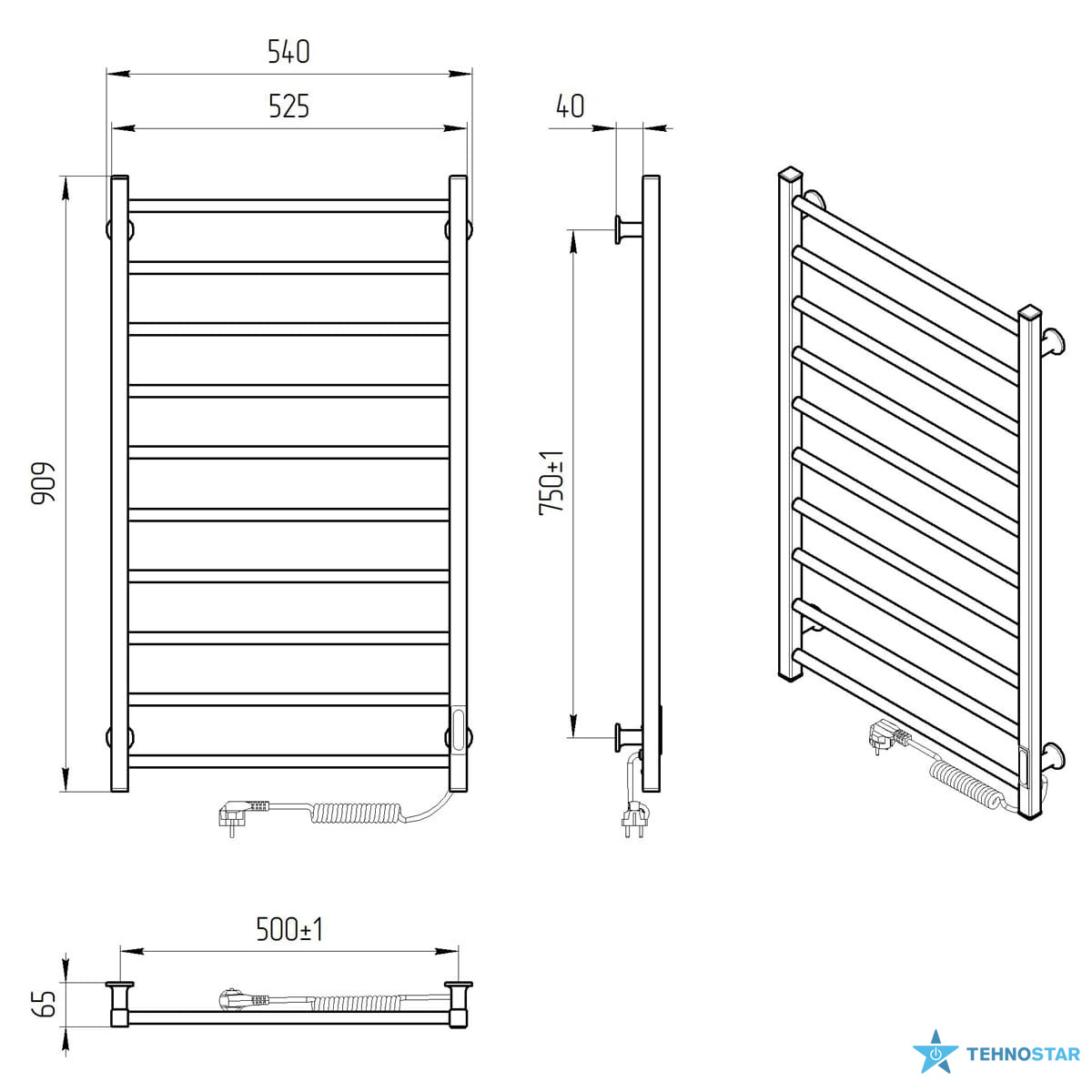 540

525

40

909

750±1

500±1

65

TEHNOSTAR