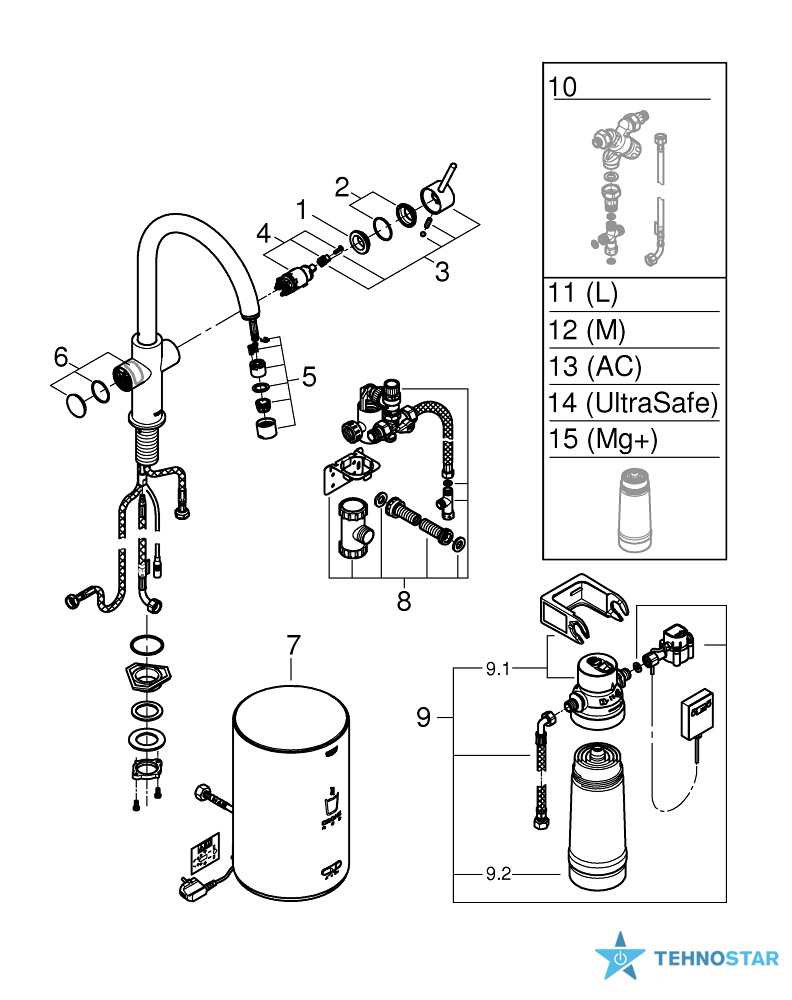 10

11 (L)
12 (M)
13 (AC)
14 (UltraSafe)
15 (Mg+)

2
1
4
3
6
5
8
7
9.1
9
9.2

TEHNOSTAR